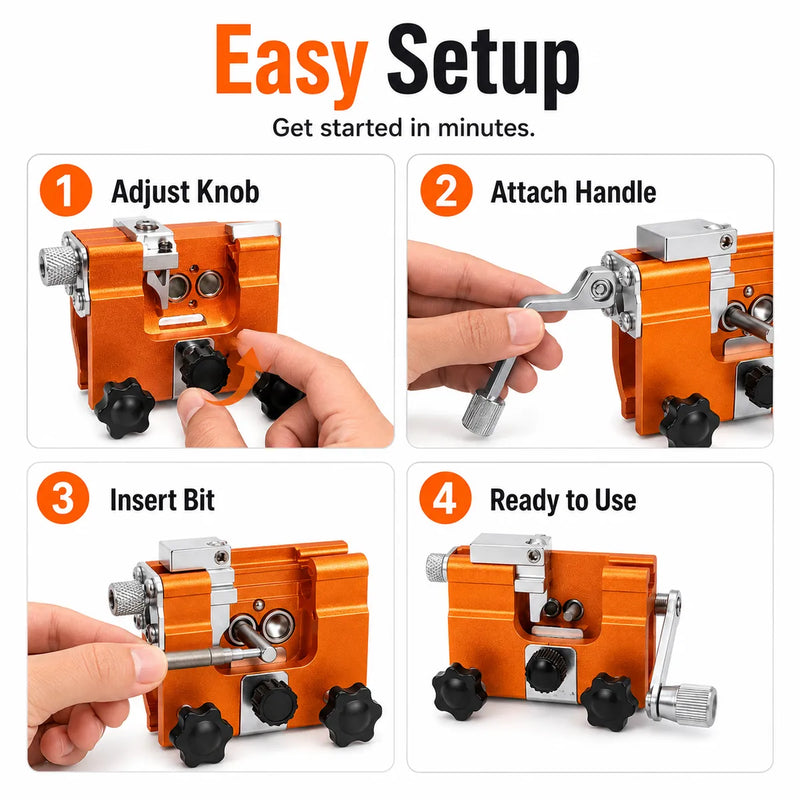 Easy Setup

Get started in minutes.

1 Adjust Knob

2 Attach Handle

3 Insert Bit

4 Ready to Use